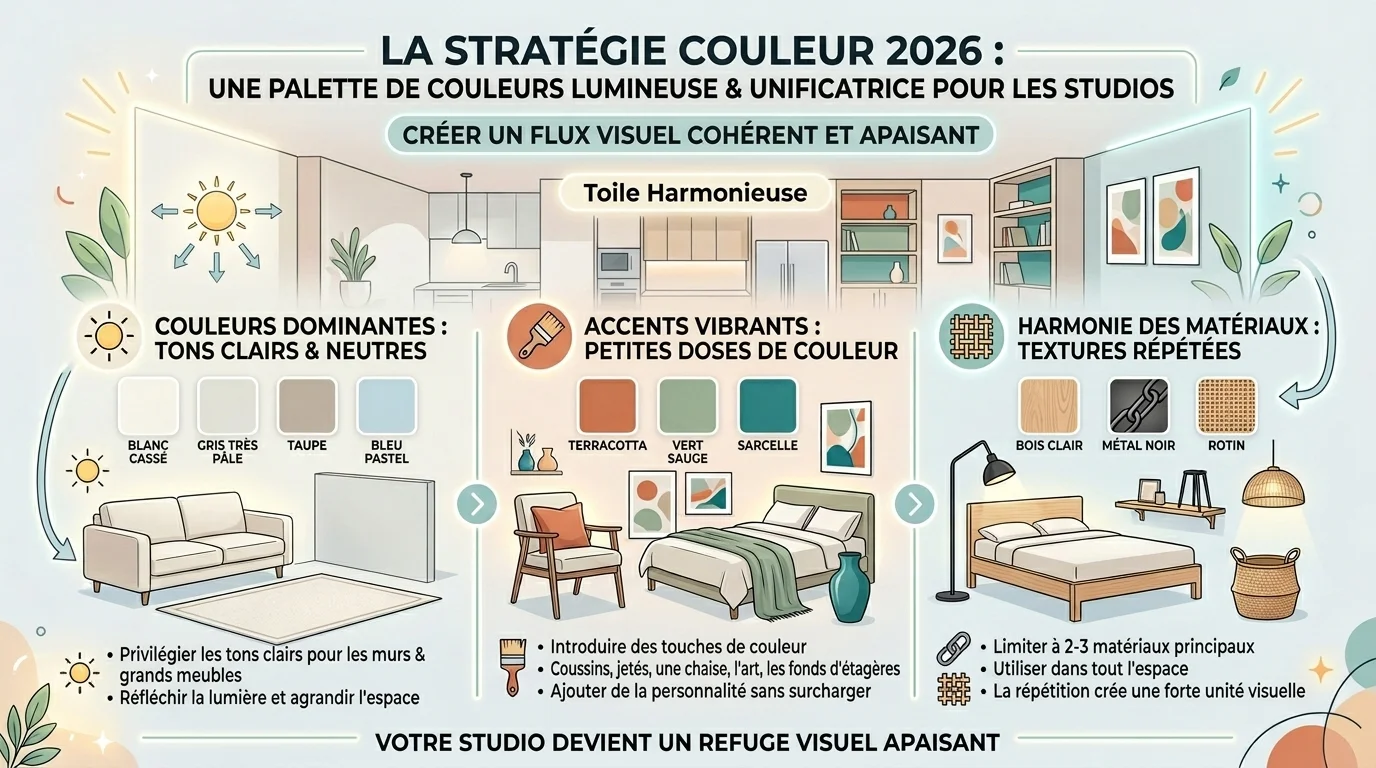 LA STRATÉGIE COULEUR 2026 :
UNE PALETTE DE COULEURS LUMINEUSE & UNIFICATRICE POUR LES STUDIOS

CRÉER UN FLUX VISUEL COHÉRENT ET APAISANT

Toile Harmonieuse

COULEURS DOMINANTES : TONS CLAIRS & NEUTRES

BLANC CASSÉ
GRIS TRÈS PÂLE
TAUPE
BLEU PASTEL

• Privilégier les tons clairs pour les murs & grands meubles
• Réfléchir la lumière et agrandir l'espace

ACCENTS VIBRANTS : PETITES DOSES DE COULEUR

TERRACOTTA
VERT SAUGE
SARCELLE

• Introduire des touches de couleur
• Coussins, jetés, une chaise, l'art, les fonds d'étagères
• Ajouter de la personnalité sans surcharger

HARMONIE DES MATÉRIAUX : TEXTURES RÉPÉTÉES

BOIS CLAIR
MÉTAL NOIR
ROTIN

• Limiter à 2-3 matériaux principaux
• Utiliser dans tout l'espace
• La répétition crée une forte unité visuelle

VOTRE STUDIO DEVIENT UN REFUGE VISUEL APAISANT