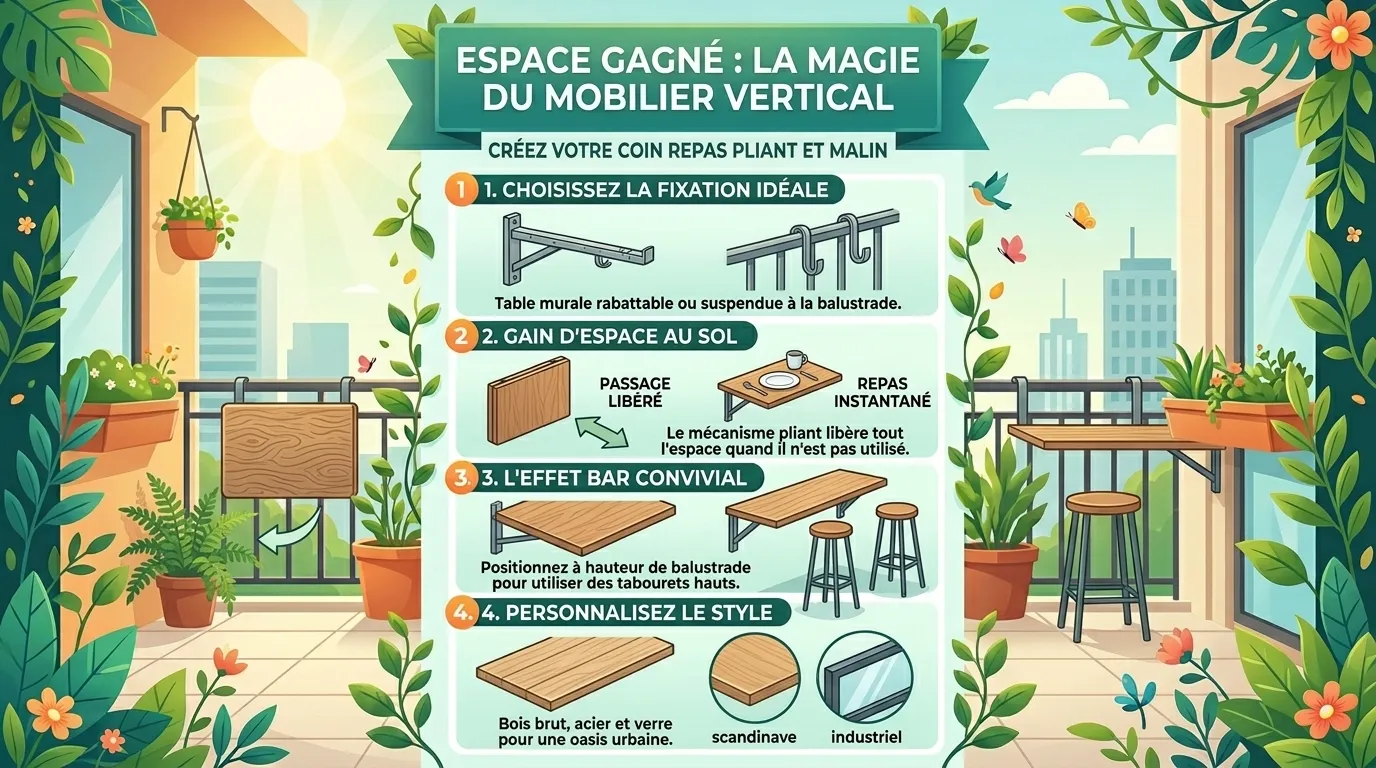 ESPACE GAGNÉ : LA MAGIE DU MOBILIER VERTICAL

CRÉEZ VOTRE COIN REPAS PLIANT ET MALIN

1 1. CHOISISSEZ LA FIXATION IDÉALE

Table murale rabattable ou suspendue à la balustrade.

2 2. GAIN D'ESPACE AU SOL

PASSAGE LIBÉRÉ

REPAS INSTANTANÉ

Le mécanisme pliant libère tout l'espace quand il n'est pas utilisé.

3 3. L'EFFET BAR CONVIVIAL

Positionnez à hauteur de balustrade pour utiliser des tabourets hauts.

4 4. PERSONNALISEZ LE STYLE

Bois brut, acier et verre pour une oasis urbaine.

scandinave

industriel